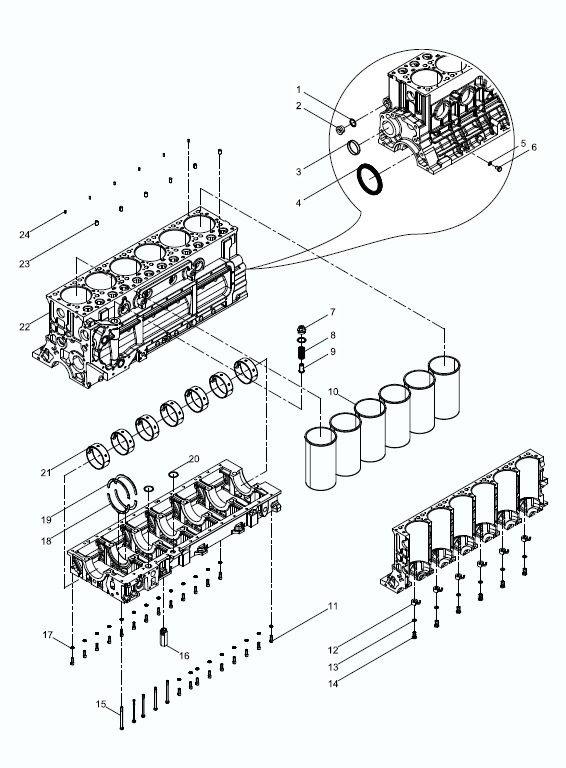 1
2
3
4
5
6
24
23
22
7
8
9
10
21
20
19
18
17
16
15
11
12
13
14