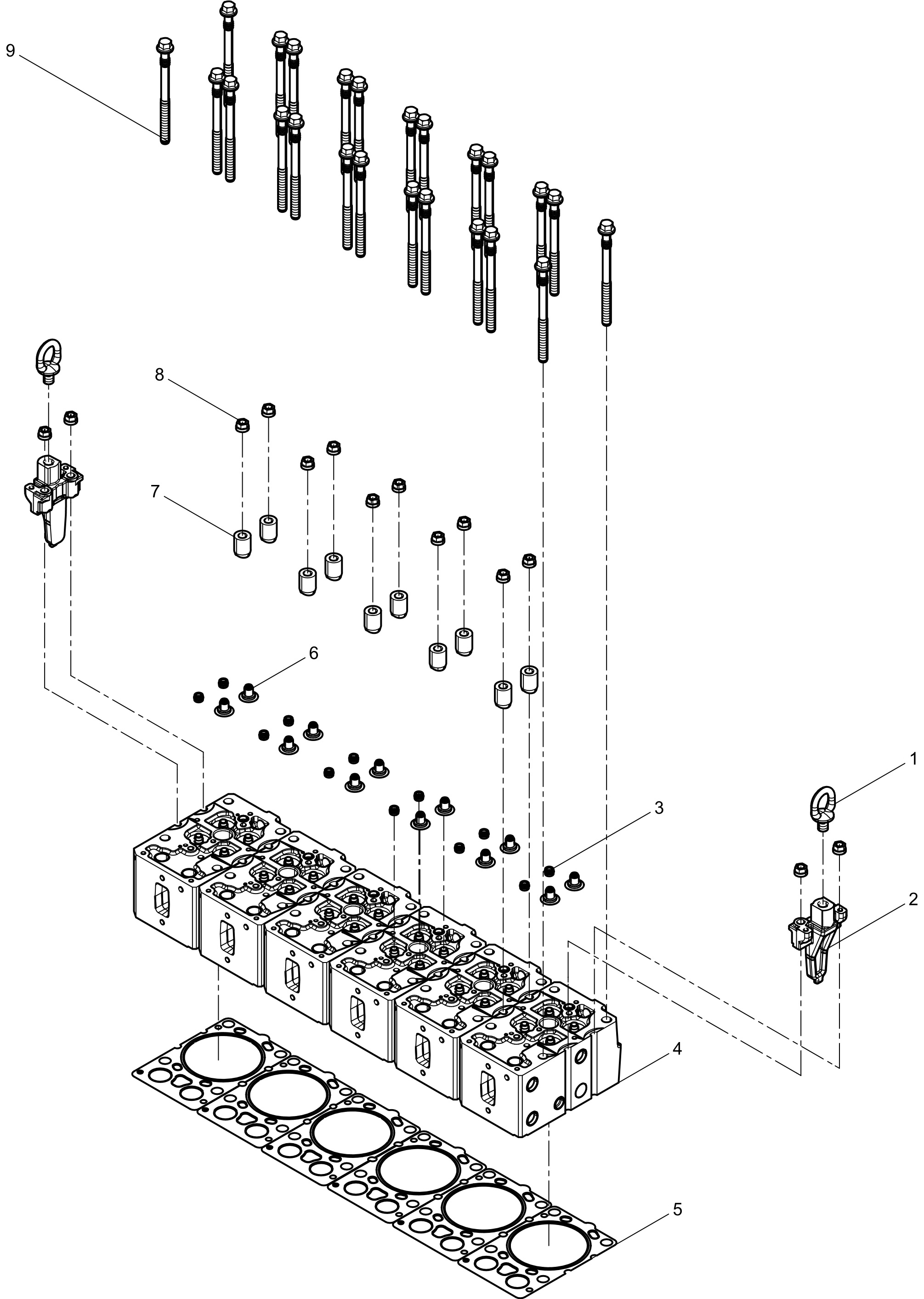 9
8
7
6
1
3
2
4
5