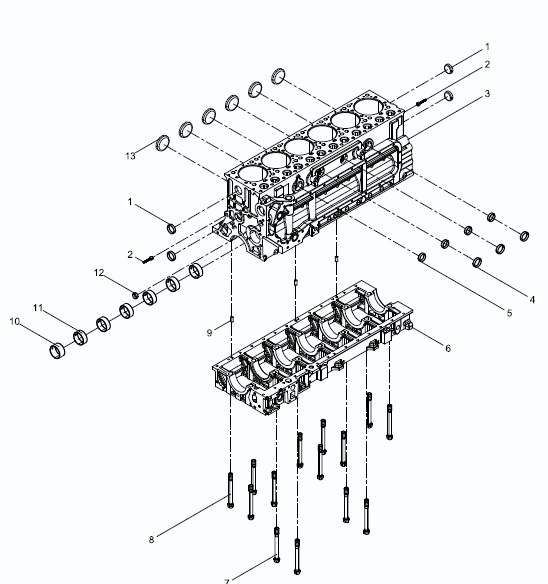 1
2
3
13
1
2
12
11
10
9
4
5
6
8
7